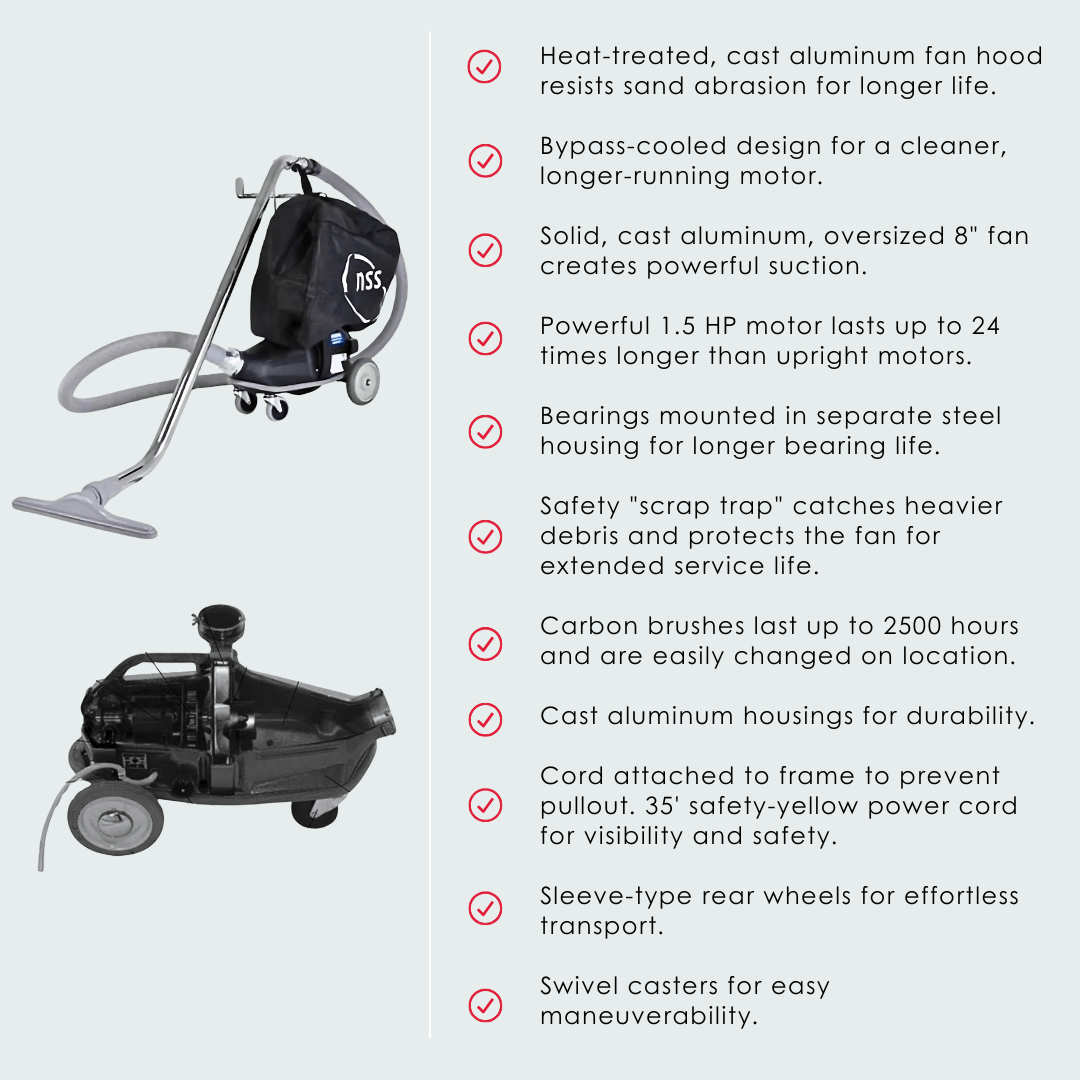 nss

Heat-treated, cast aluminum fan hood resists sand abrasion for longer life.

Bypass-cooled design for a cleaner, longer-running motor.

Solid, cast aluminum, oversized 8" fan creates powerful suction.

Powerful 1.5 HP motor lasts up to 24 times longer than upright motors.

Bearings mounted in separate steel housing for longer bearing life.

Safety "scrap trap" catches heavier debris and protects the fan for extended service life.

Carbon brushes last up to 2500 hours and are easily changed on location.

Cast aluminum housings for durability.

Cord attached to frame to prevent pullout. 35' safety-yellow power cord for visibility and safety.

Sleeve-type rear wheels for effortless transport.

Swivel casters for easy maneuverability.