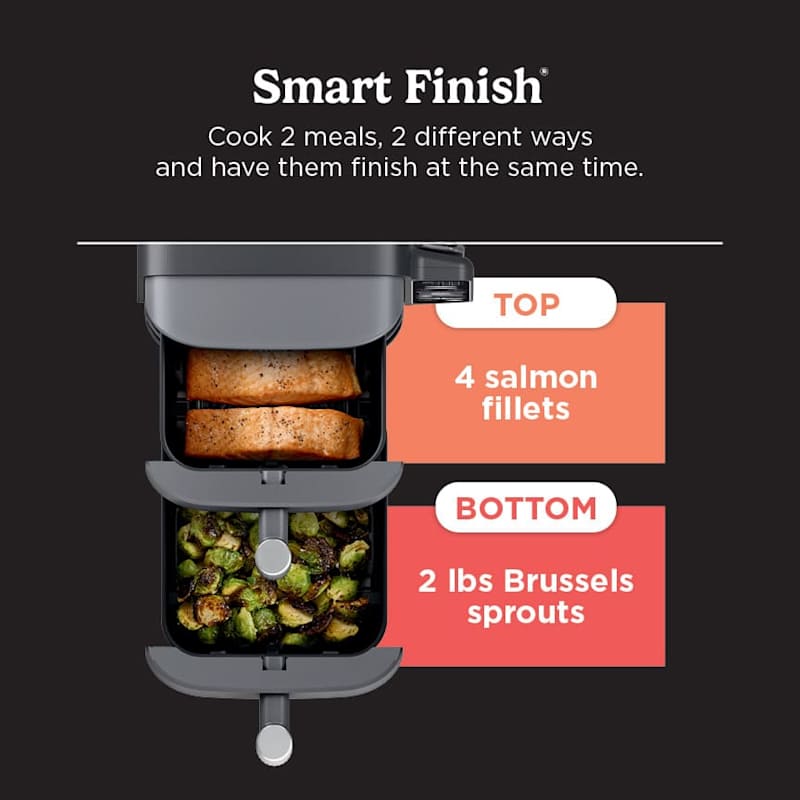 Smart Finish®

Cook 2 meals, 2 different ways and have them finish at the same time.

TOP

4 salmon fillets

BOTTOM

2 lbs Brussels sprouts