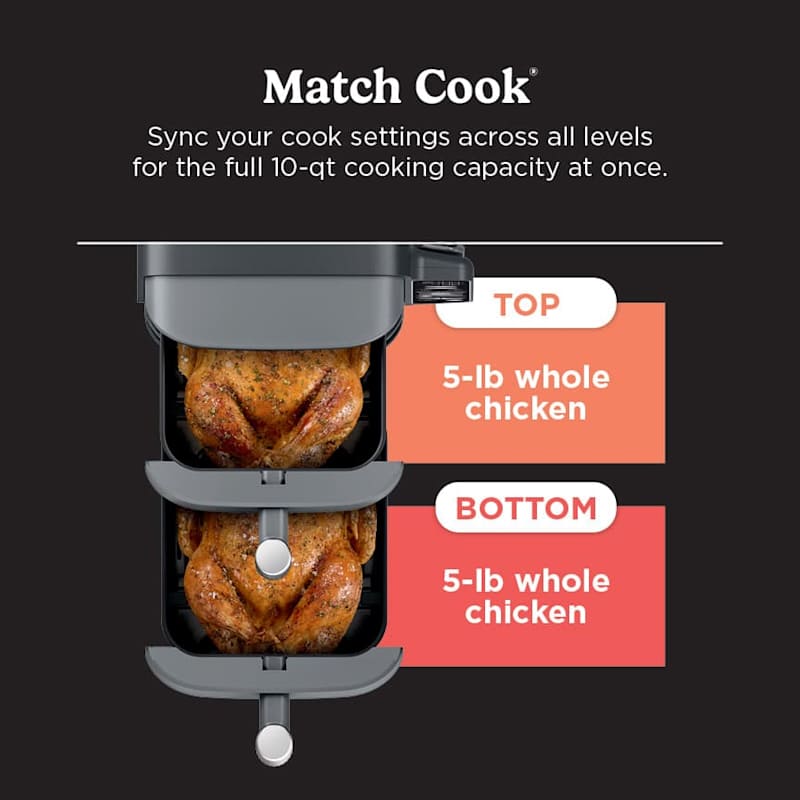 Match Cook®

Sync your cook settings across all levels for the full 10-qt cooking capacity at once.

TOP

5-lb whole chicken

BOTTOM

5-lb whole chicken